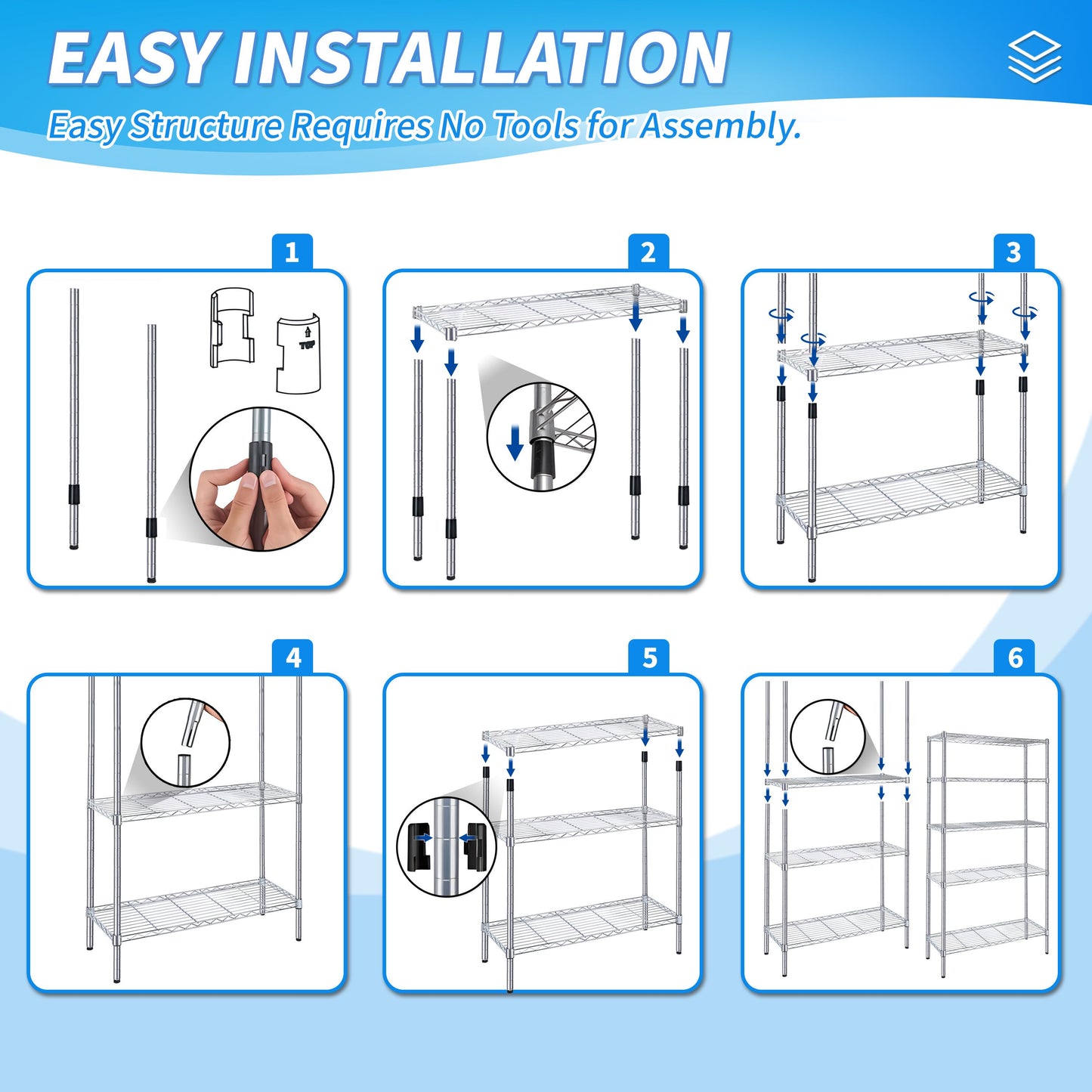 EASY INSTALLATION

Easy Structure Requires No Tools for Assembly.

1

TOP

2

3

4

5

6