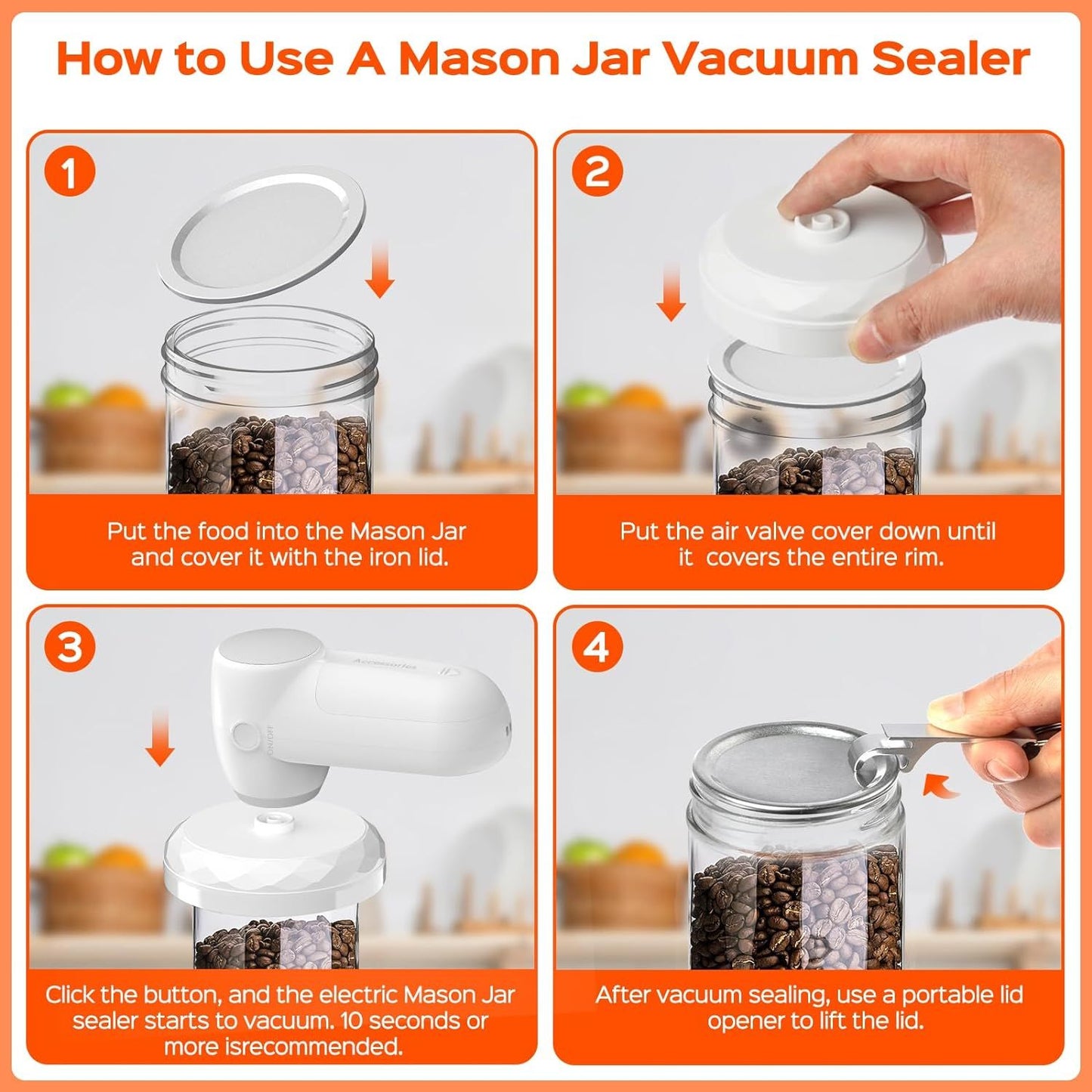 How to Use A Mason Jar Vacuum Sealer

1

Put the food into the Mason Jar and cover it with the iron lid.

2

Put the air valve cover down until it covers the entire rim.

3

Accessories

ON/OFF

Click the button, and the electric Mason Jar sealer starts to vacuum. 10 seconds or more isrecommended.

4

After vacuum sealing, use a portable lid opener to lift the lid.